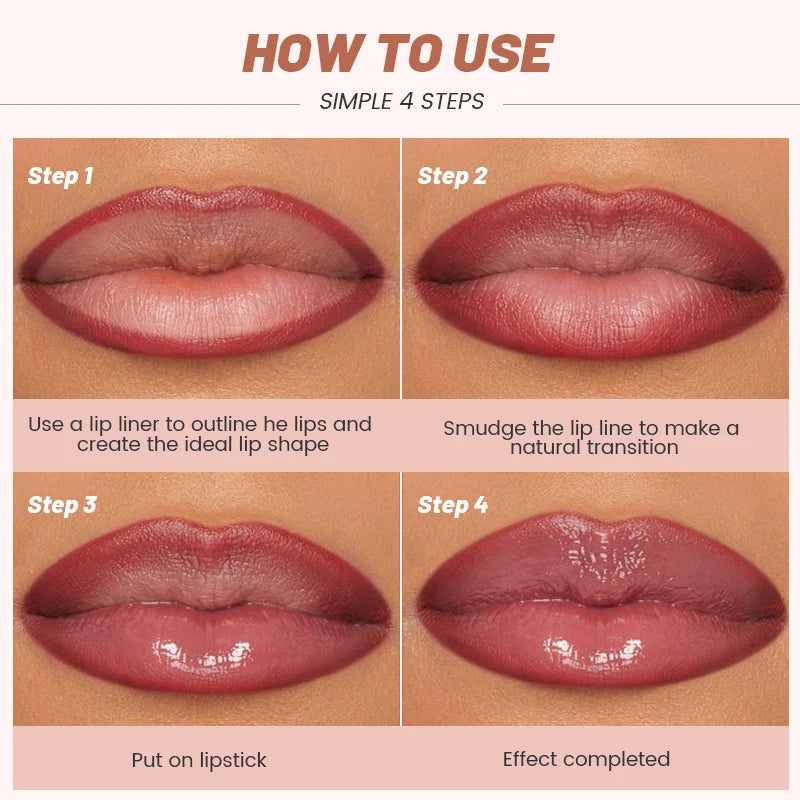 HOW TO USE

SIMPLE 4 STEPS

Step 1

Use a lip liner to outline he lips and create the ideal lip shape

Step 2

Smudge the lip line to make a natural transition

Step 3

Put on lipstick

Step 4

Effect completed