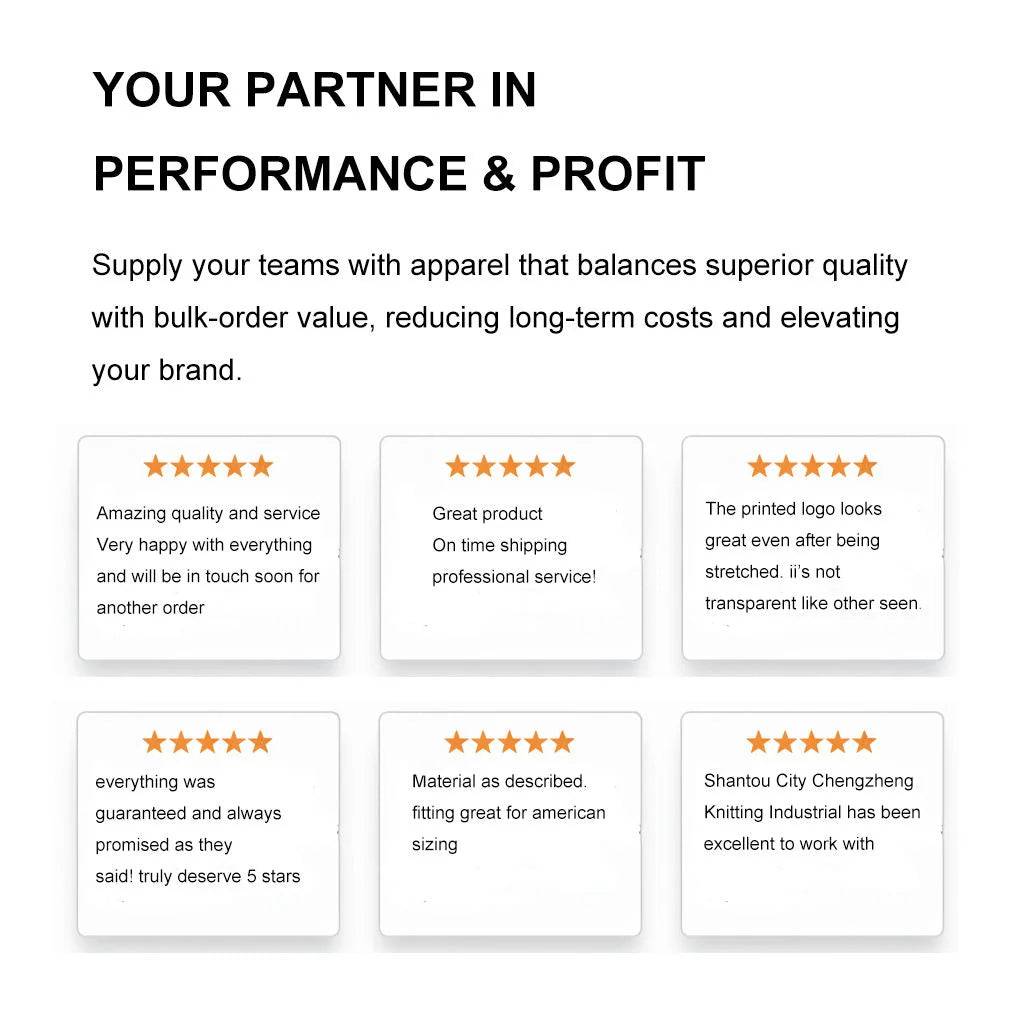 YOUR PARTNER IN
PERFORMANCE & PROFIT

Supply your teams with apparel that balances superior quality with bulk-order value, reducing long-term costs and elevating your brand.

★★★★★

Amazing quality and service
Very happy with everything and will be in touch soon for another order

★★★★★

Great product
On time shipping
professional service!

★★★★★

The printed logo looks great even after being stretched. ii's not transparent like other seen.

★★★★★

everything was guaranteed and always promised as they said! truly deserve 5 stars

★★★★★

Material as described. fitting great for american sizing

★★★★★

Shantou City Chengzheng Knitting Industrial has been excellent to work with